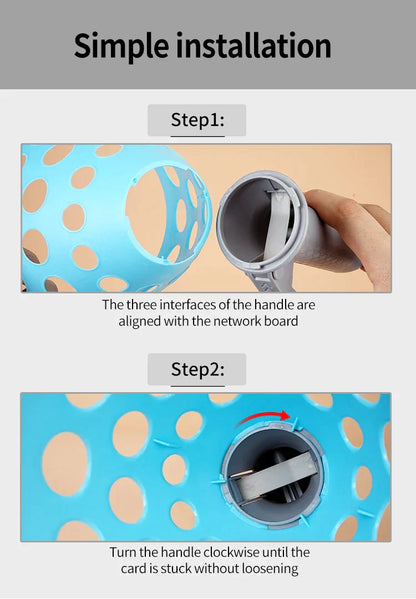 Simple installation

Step1:

The three interfaces of the handle are aligned with the network board

Step2:

Turn the handle clockwise until the card is stuck without loosening