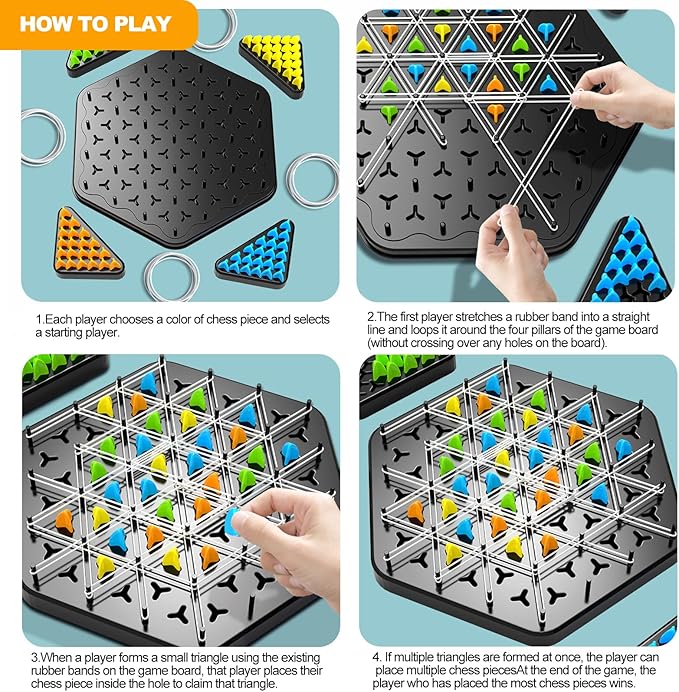 HOW TO PLAY

1.Each player chooses a color of chess piece and selects a starting player.

2.The first player stretches a rubber band into a straight line and loops it around the four pillars of the game board (without crossing over any holes on the board).

3.When a player forms a small triangle using the existing rubber bands on the game board, that player places their chess piece inside the hole to claim that triangle.

4. If multiple triangles are formed at once, the player can place multiple chess piecesAt the end of the game, the player who has placed the most chess pieces wins.